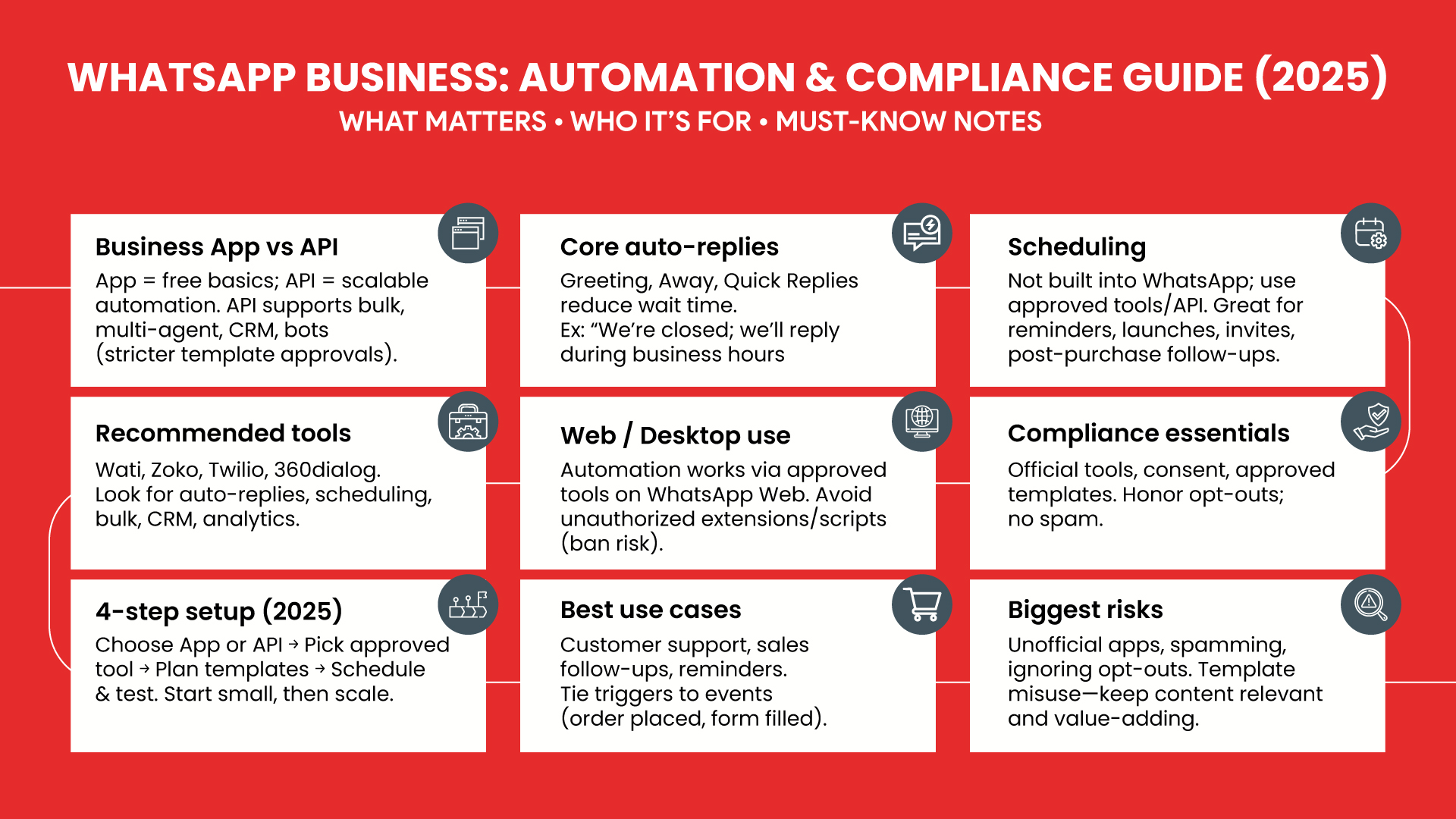 WHATSAPP BUSINESS: AUTOMATION & COMPLIANCE GUIDE (2025)
WHAT MATTERS • WHO IT'S FOR • MUST-KNOW NOTES

Business App vs API
App = free basics; API = scalable automation. API supports bulk, multi-agent, CRM, bots (stricter template approvals).

Core auto-replies
Greeting, Away, Quick Replies reduce wait time.
Ex: "We're closed; we'll reply during business hours

Scheduling
Not built into WhatsApp; use approved tools/API. Great for reminders, launches, invites, post-purchase follow-ups.

Recommended tools
Wati, Zoko, Twilio, 360dialog.
Look for auto-replies, scheduling, bulk, CRM, analytics.

Web / Desktop use
Automation works via approved tools on WhatsApp Web. Avoid unauthorized extensions/scripts (ban risk).

Compliance essentials
Official tools, consent, approved templates. Honor opt-outs; no spam.

4-step setup (2025)
Choose App or API → Pick approved tool → Plan templates → Schedule & test. Start small, then scale.

Best use cases
Customer support, sales follow-ups, reminders.
Tie triggers to events (order placed, form filled).

Biggest risks
Unofficial apps, spamming, ignoring opt-outs. Template misuse—keep content relevant and value-adding.